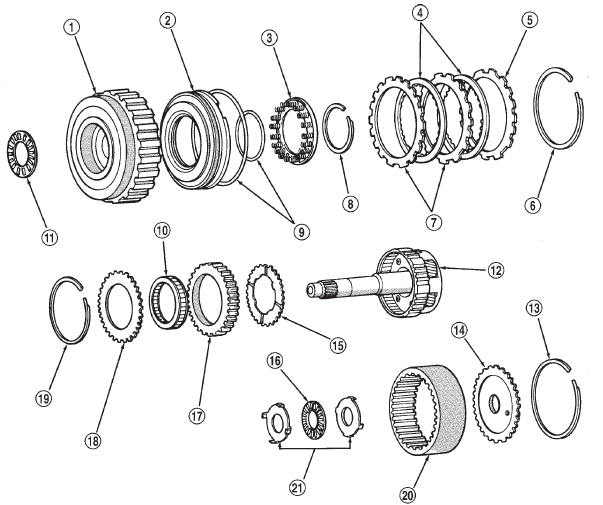 1
2
3
4
5
11
8
9
7
6
10
12
19
18
17
15
13
14
16
21
20