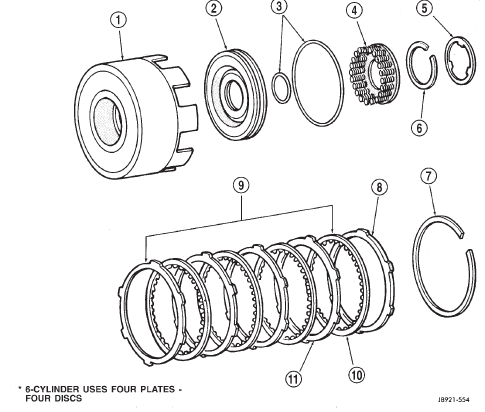 1
2
3
4
5
6
9
8
7
11
10

* 6-CYLINDER USES FOUR PLATES - FOUR DISCS

J8921-554