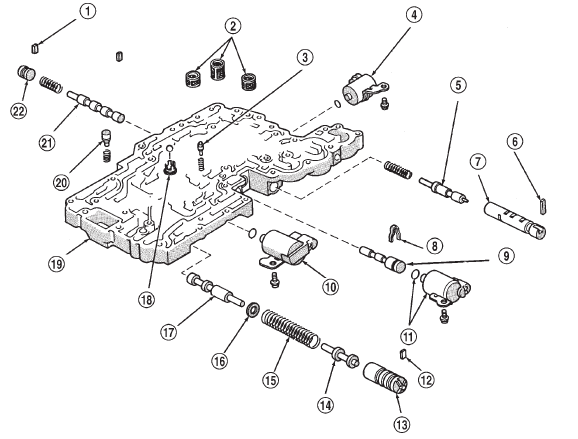 1
2
3
4
5
6
7
8
9
10
11
12
13
14
15
16
17
18
19
20
21
22