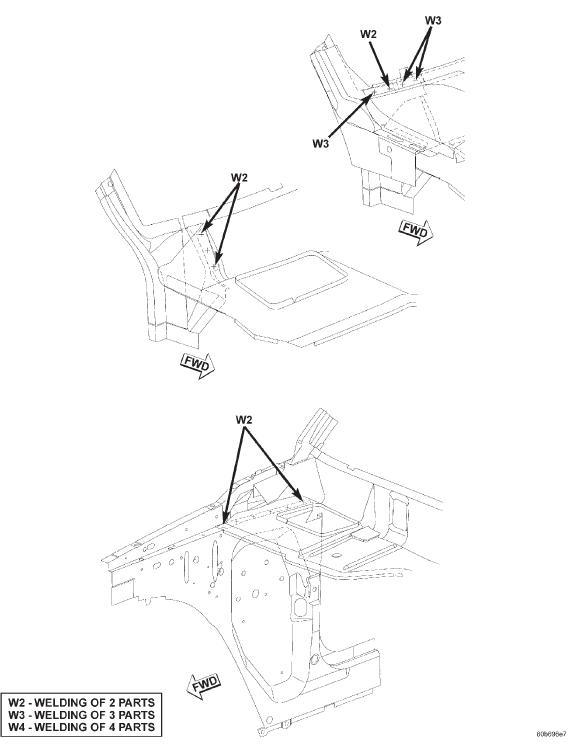 W2
W3
W3
FWD
W2
FWD
W2
FWD
W2 - WELDING OF 2 PARTS
W3 - WELDING OF 3 PARTS
W4 - WELDING OF 4 PARTS
80b698e7